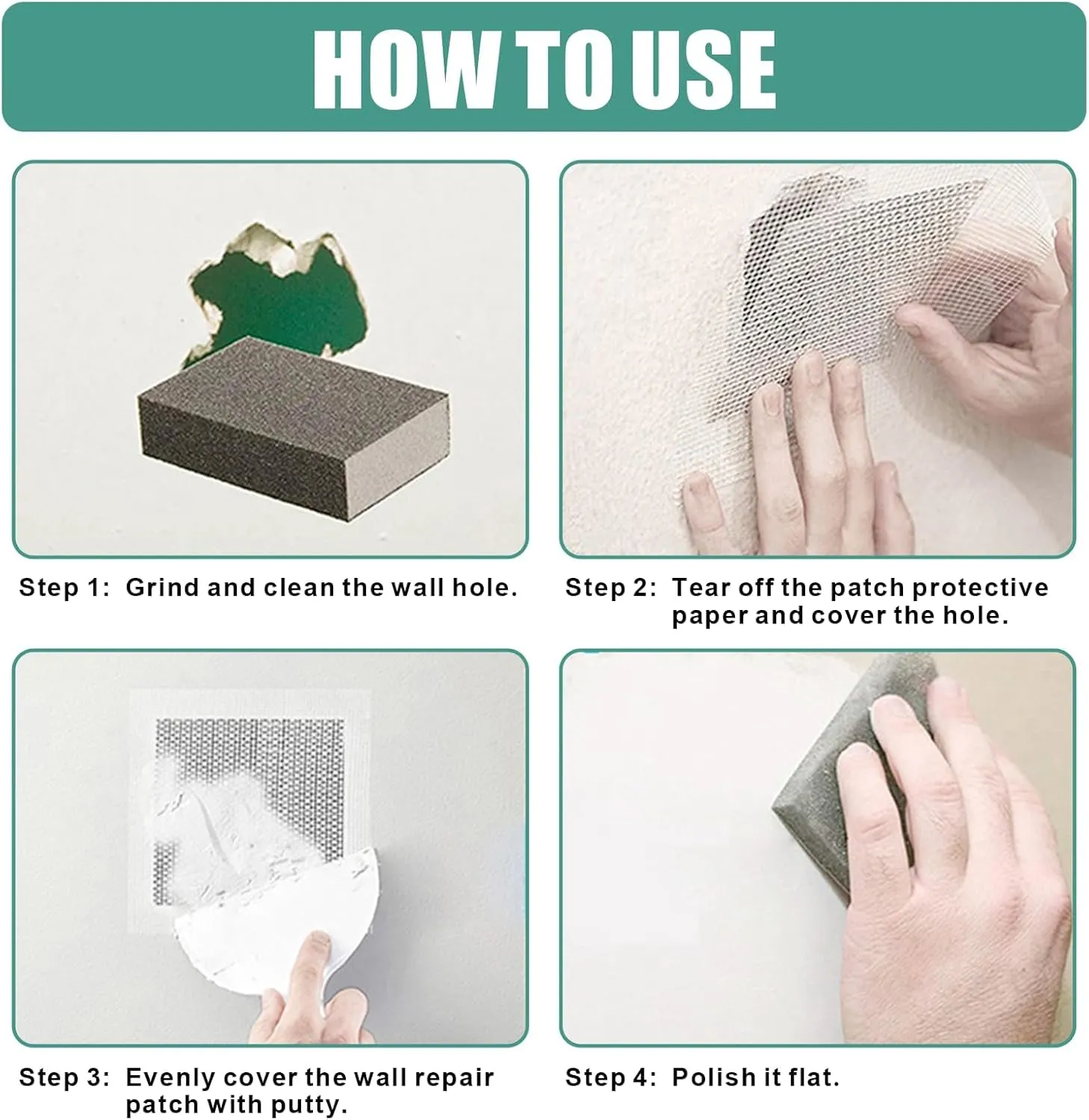 HOW TO USE

Step 1: Grind and clean the wall hole.

Step 2: Tear off the patch protective paper and cover the hole.

Step 3: Evenly cover the wall repair patch with putty.

Step 4: Polish it flat.