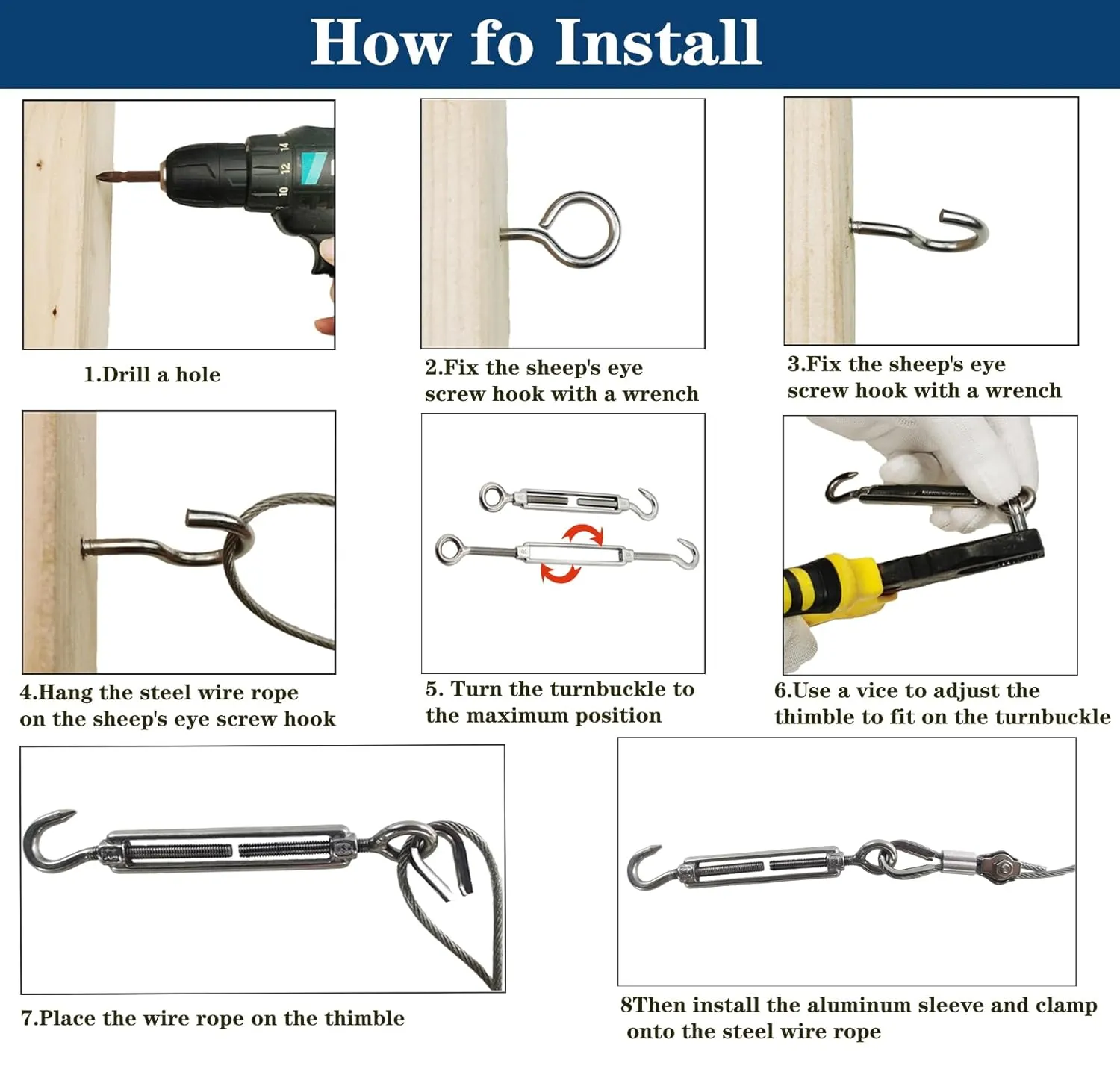 How fo Install

14
12
10

1.Drill a hole

2.Fix the sheep's eye screw hook with a wrench

3.Fix the sheep's eye screw hook with a wrench

4.Hang the steel wire rope on the sheep's eye screw hook

5. Turn the turnbuckle to the maximum position

6.Use a vice to adjust the thimble to fit on the turnbuckle

7.Place the wire rope on the thimble

8Then install the aluminum sleeve and clamp onto the steel wire rope