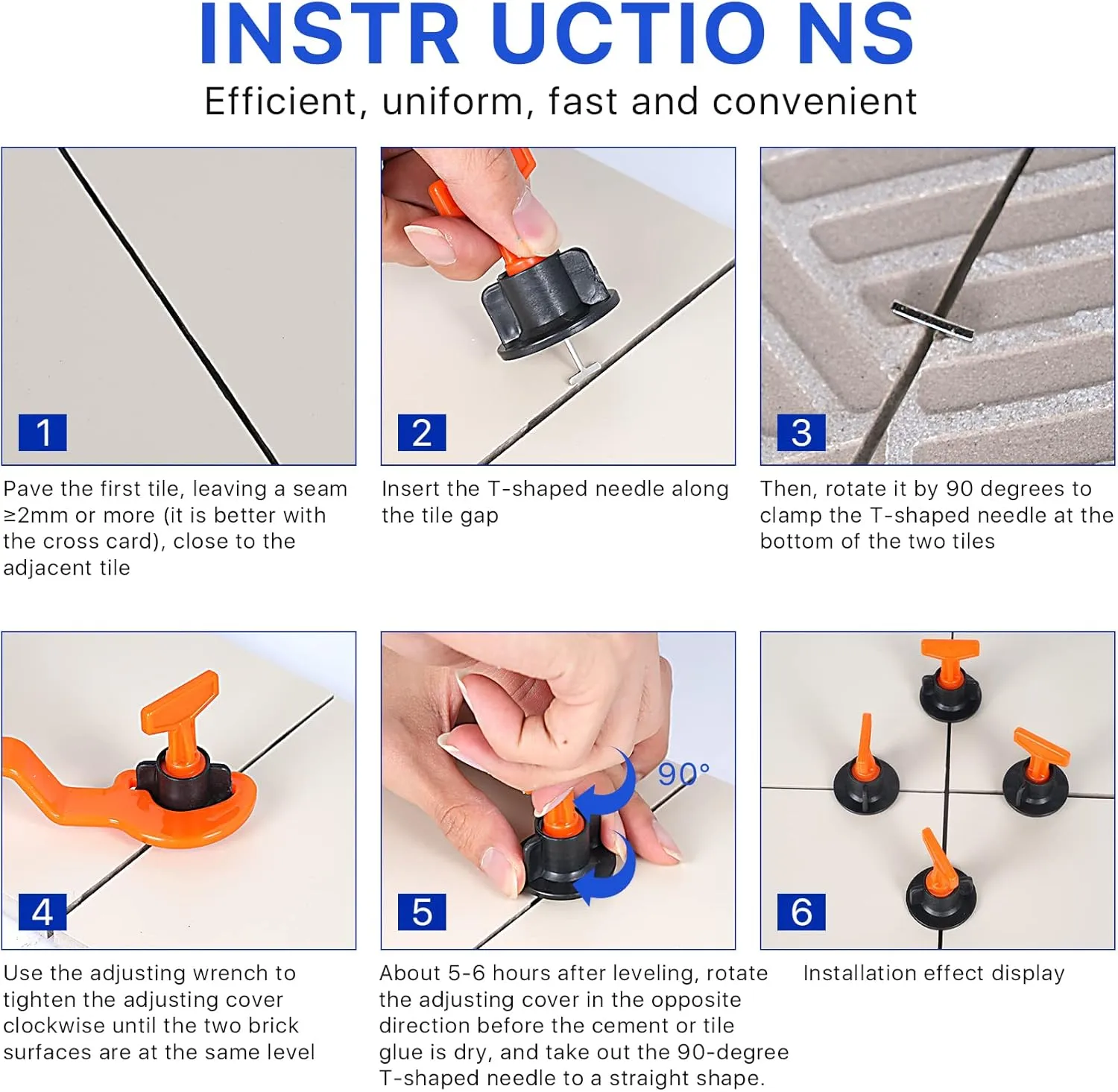 INSTR UCTIO NS

Efficient, uniform, fast and convenient

1

Pave the first tile, leaving a seam ≥2mm or more (it is better with the cross card), close to the adjacent tile

2

Insert the T-shaped needle along the tile gap

3

Then, rotate it by 90 degrees to clamp the T-shaped needle at the bottom of the two tiles

4

Use the adjusting wrench to tighten the adjusting cover clockwise until the two brick surfaces are at the same level

90°

5

About 5-6 hours after leveling, rotate the adjusting cover in the opposite direction before the cement or tile glue is dry, and take out the 90-degree T-shaped needle to a straight shape.

6

Installation effect display