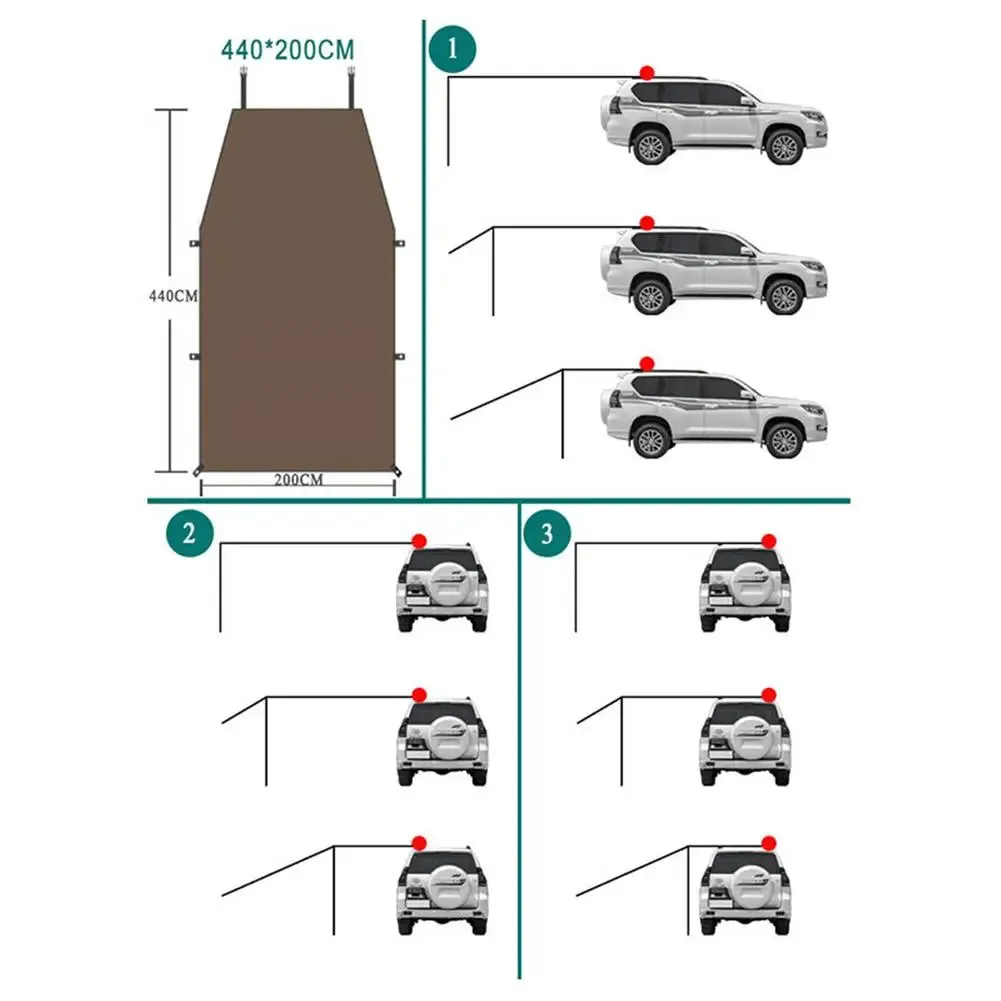 440*200CM

440CM

200CM

1

2

3