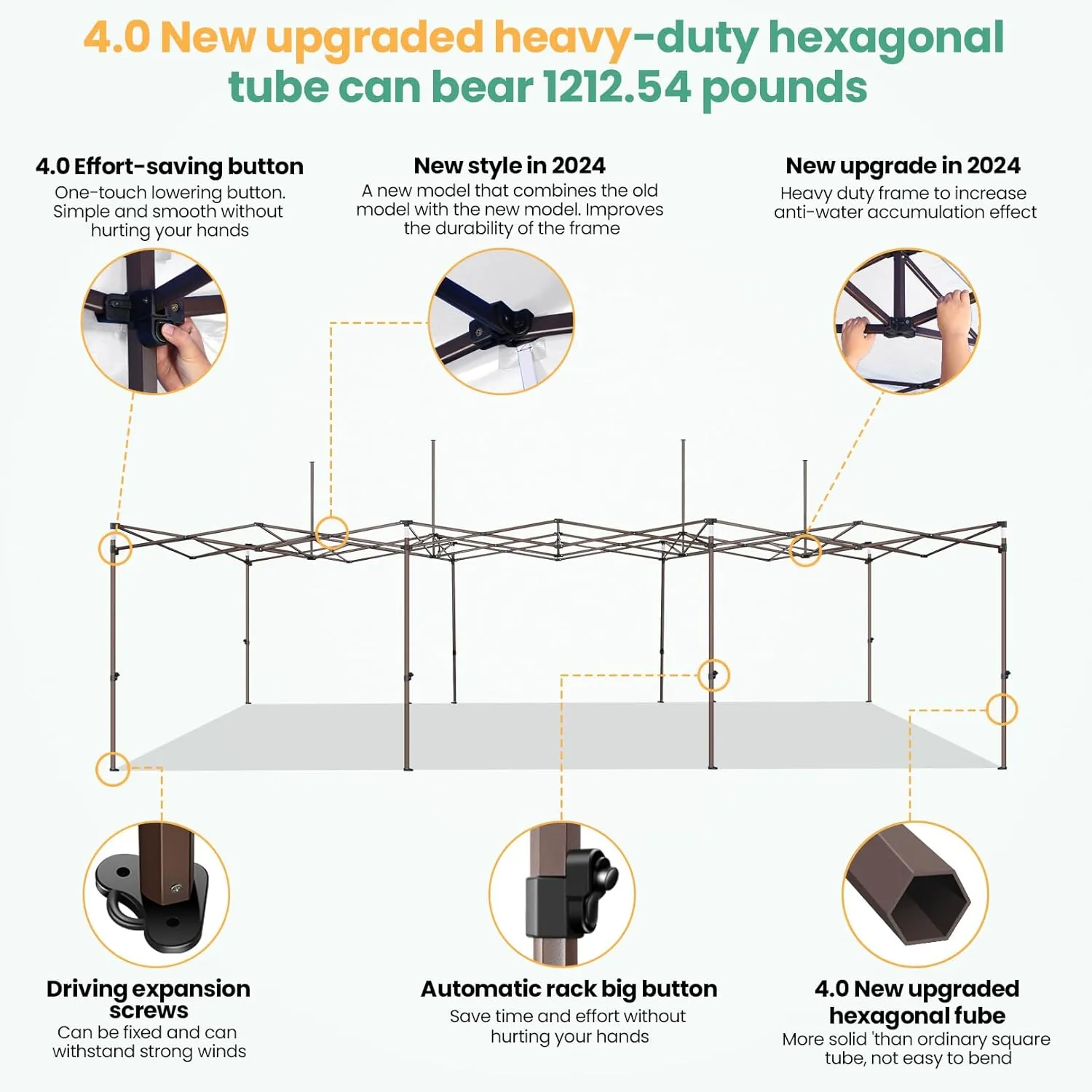 4.0 New upgraded heavy-duty hexagonal tube can bear 1212.54 pounds

4.0 Effort-saving button
One-touch lowering button. Simple and smooth without hurting your hands

New style in 2024
A new model that combines the old model with the new model. Improves the durability of the frame

New upgrade in 2024
Heavy duty frame to increase anti-water accumulation effect

Driving expansion screws
Can be fixed and can withstand strong winds

Automatic rack big button
Save time and effort without hurting your hands

4.0 New upgraded hexagonal fube
More solid 'than ordinary square tube, not easy to bend