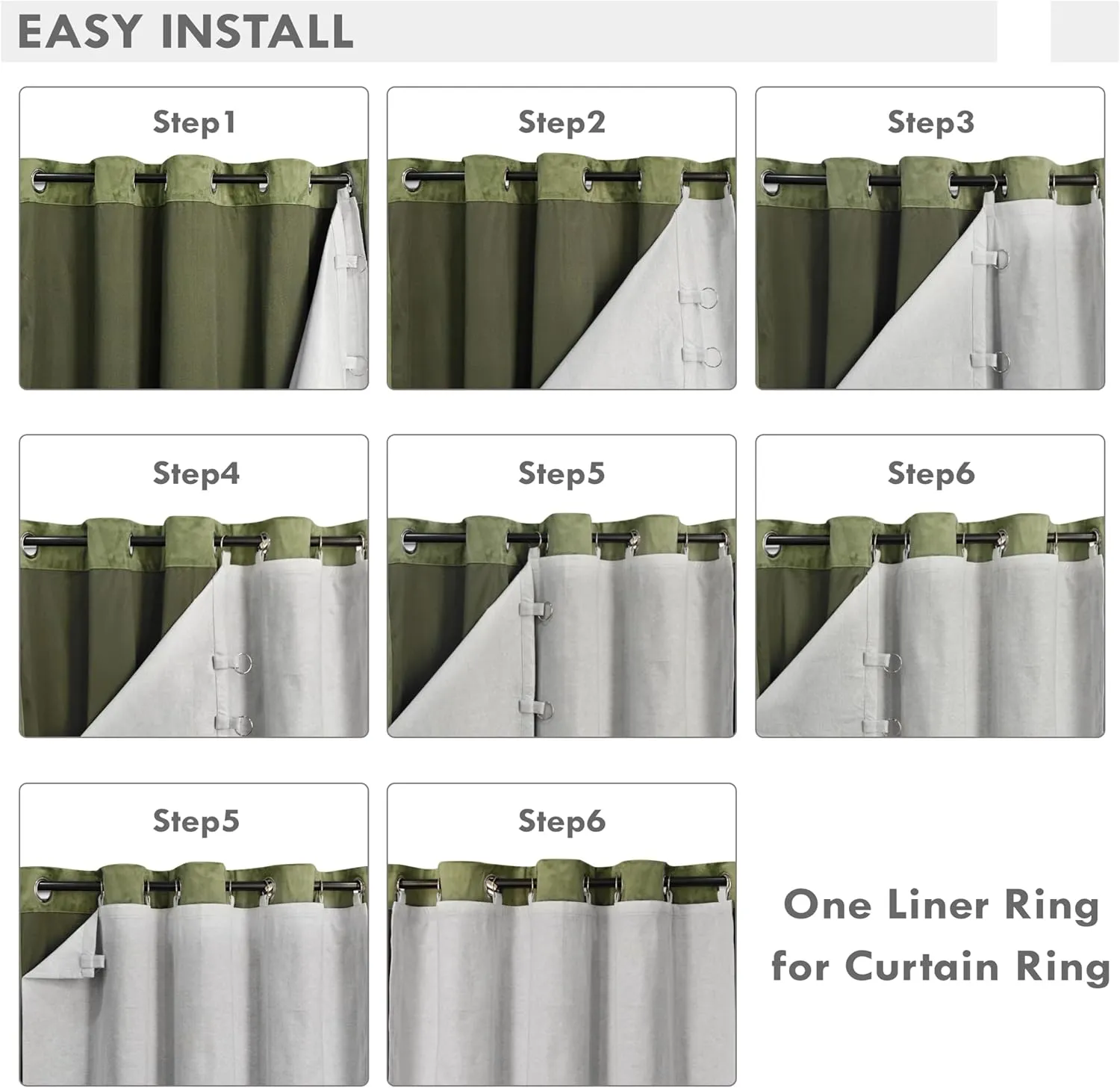 EASY INSTALL

Step1

Step2

Step3

Step4

Step5

Step6

Step5

Step6

One Liner Ring for Curtain Ring