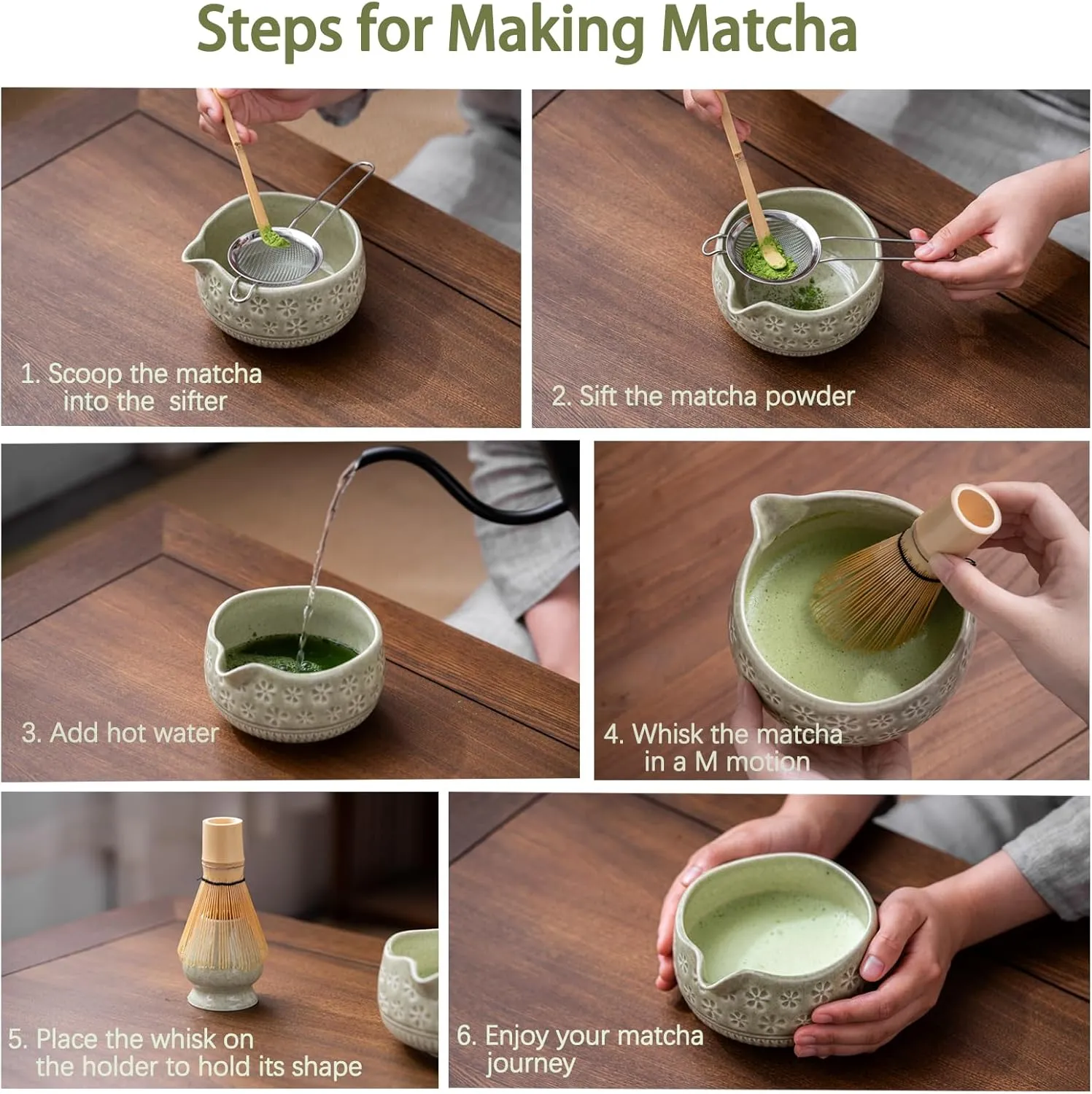 Steps for Making Matcha

1. Scoop the matcha into the sifter

2. Sift the matcha powder

3. Add hot water

4. Whisk the matcha in a M motion

5. Place the whisk on the holder to hold its shape

6. Enjoy your matcha journey