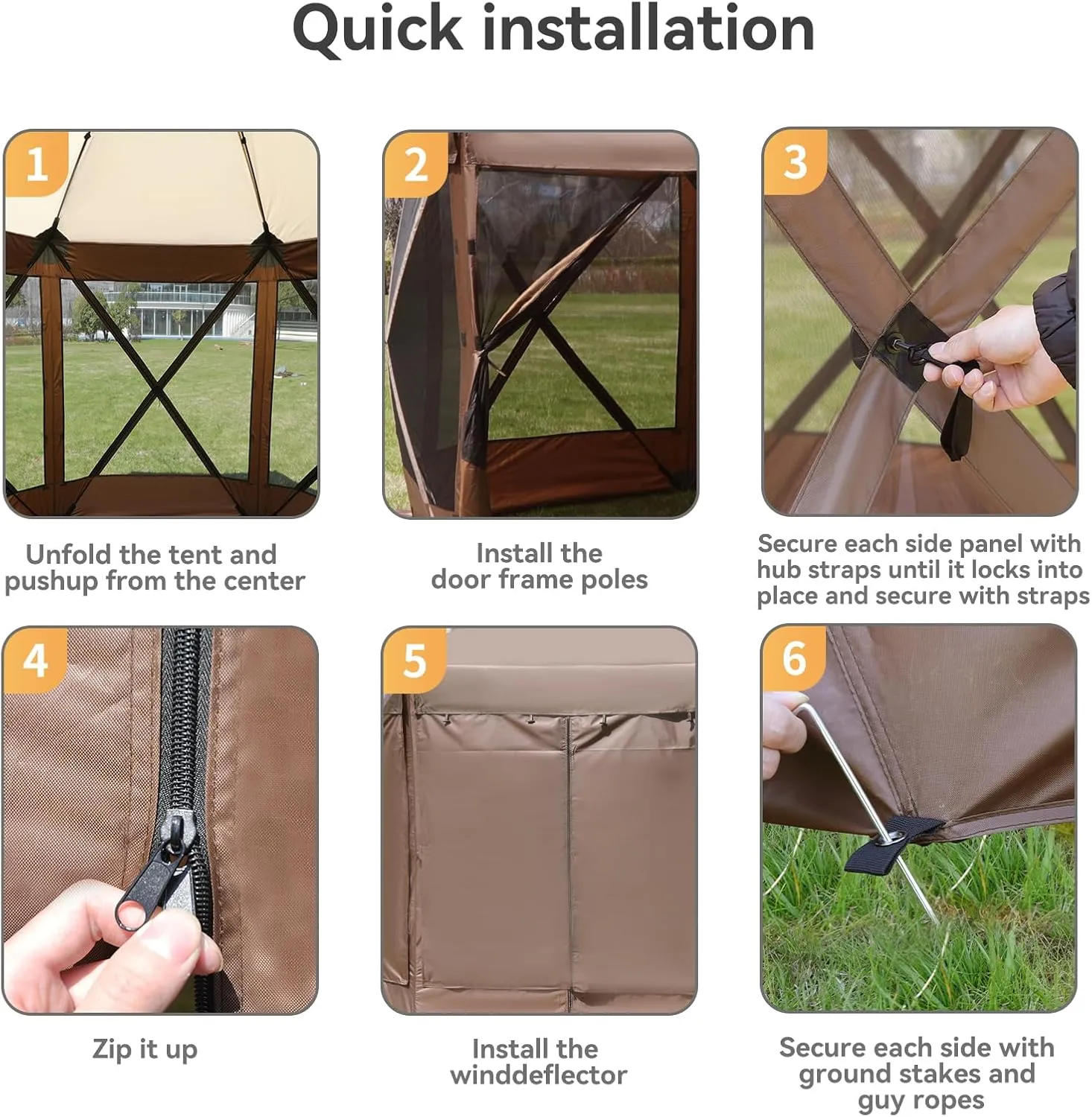 Quick installation

1

Unfold the tent and pushup from the center

2

Install the door frame poles

3

Secure each side panel with hub straps until it locks into place and secure with straps

4

Zip it up

5

Install the winddeflector

6

Secure each side with ground stakes and guy ropes