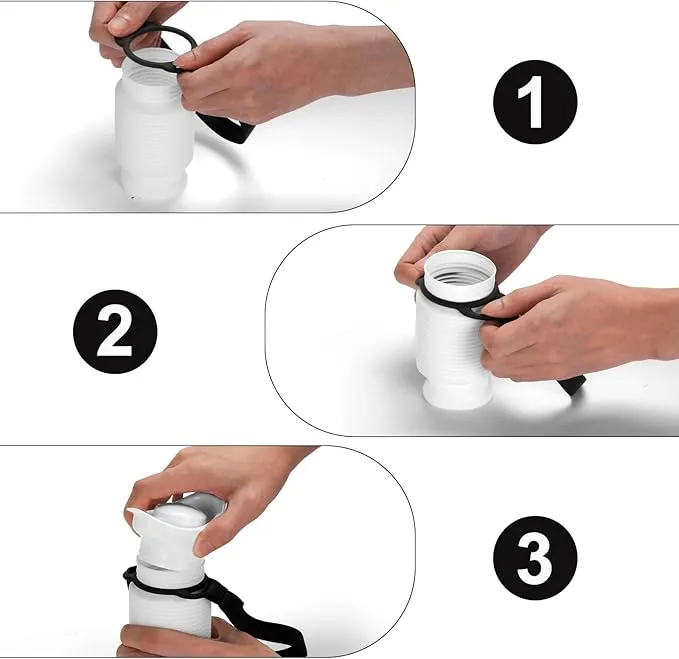 1

2

3