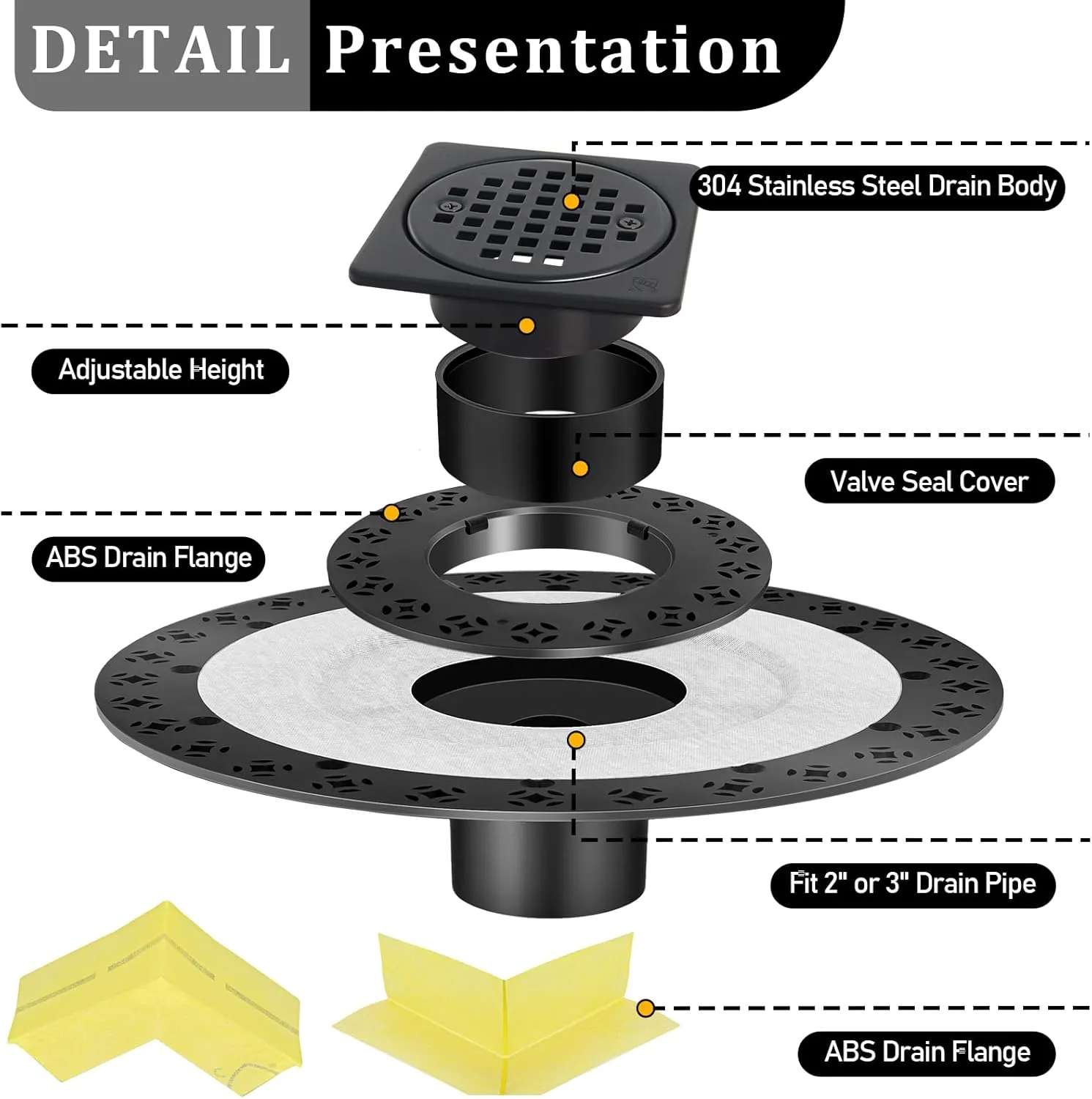 DETAIL Presentation

304 Stainless Steel Drain Body

Adjustable Height

Valve Seal Cover

ABS Drain Flange

Fit 2" or 3" Drain Pipe

ABS Drain Flange