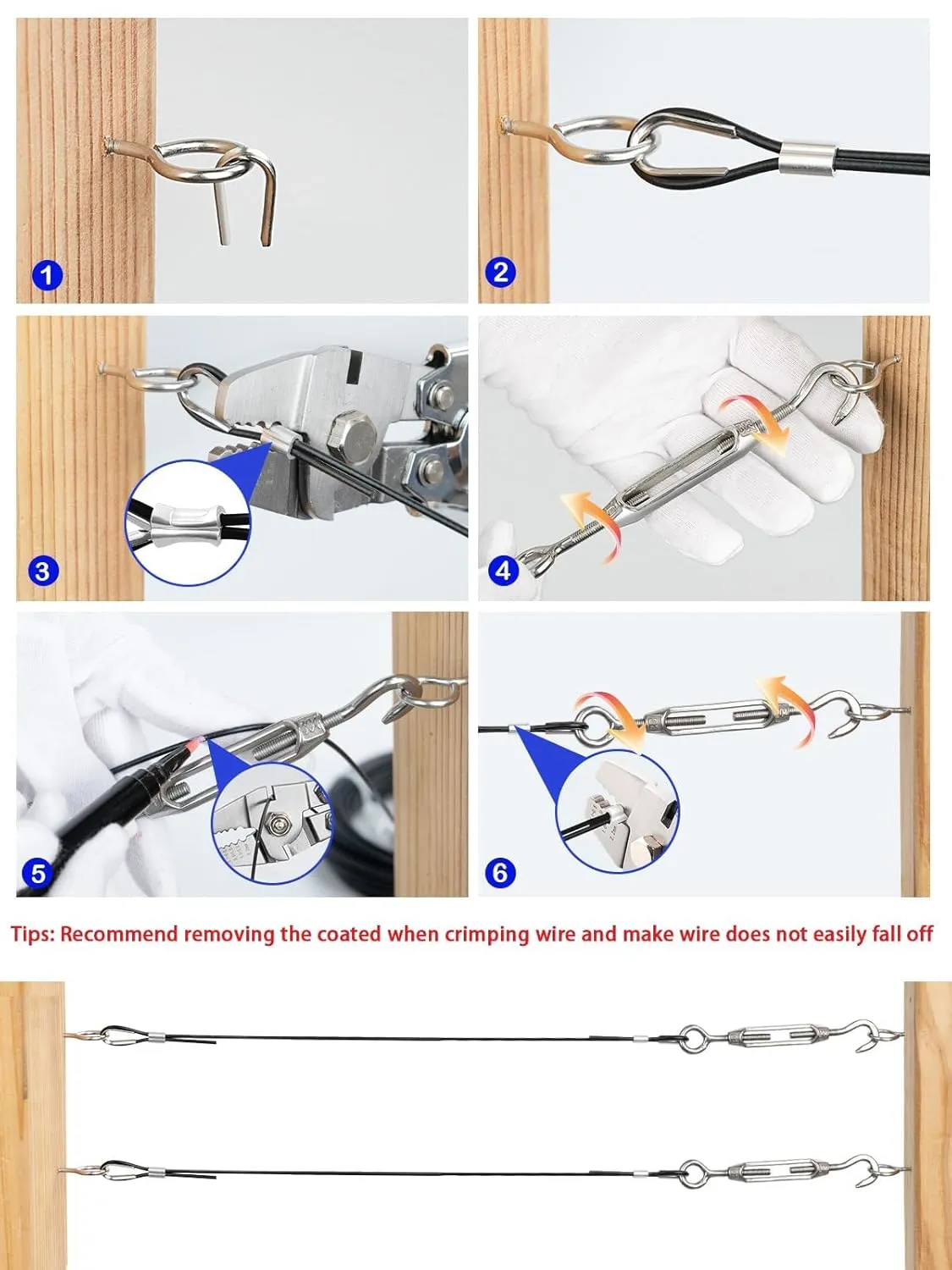 1

2

3

4

5

6

Tips: Recommend removing the coated when crimping wire and make wire does not easily fall off